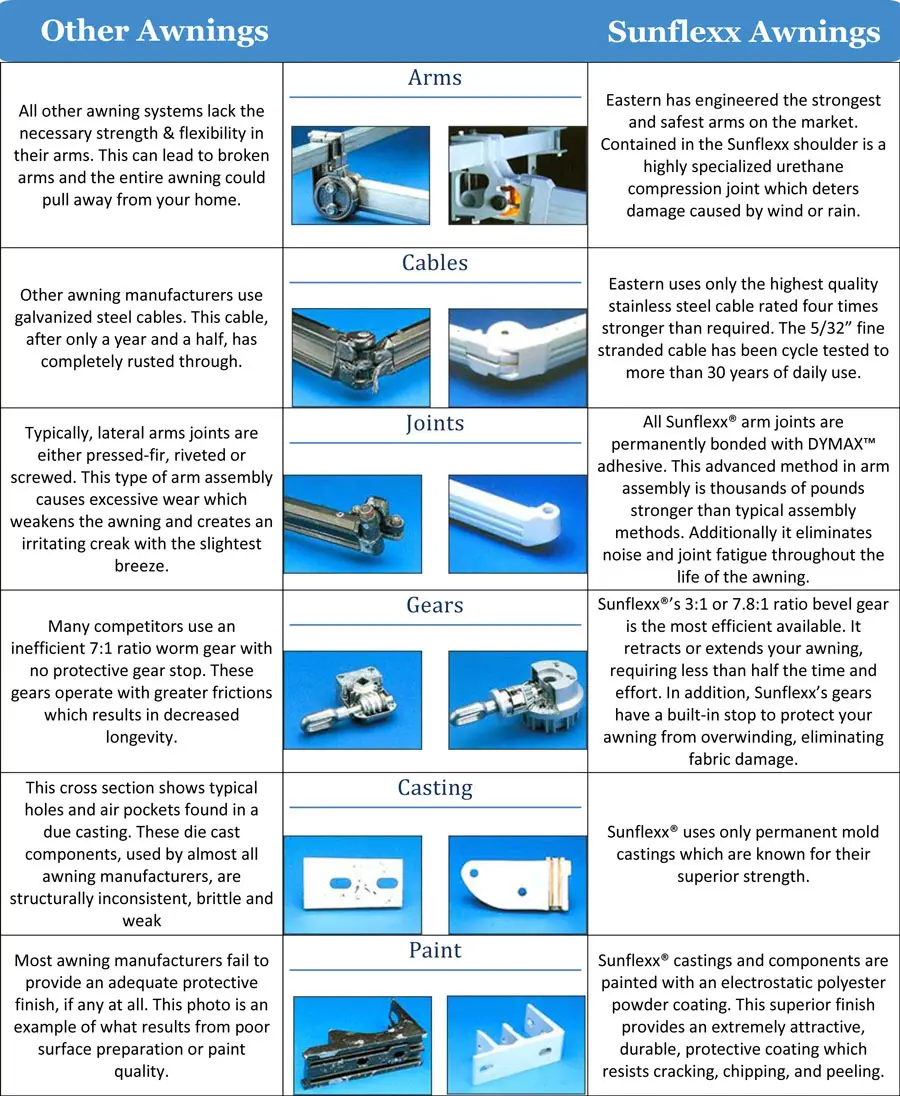 | Other Awnings | | Sunflexx Awnings |
|---|---|---|
| All other awning systems lack the necessary strength & flexibility in their arms. This can lead to broken arms and the entire awning could pull away from your home. | Arms | Eastern has engineered the strongest and safest arms on the market. Contained in the Sunflexx shoulder is a highly specialized urethane compression joint which deters damage caused by wind or rain. |
| Other awning manufacturers use galvanized steel cables. This cable, after only a year and a half, has completely rusted through. | Cables | Eastern uses only the highest quality stainless steel cable rated four times stronger than required. The 5/32" fine stranded cable has been cycle tested to more than 30 years of daily use. |
| Typically, lateral arms joints are either pressed-fir, riveted or screwed. This type of arm assembly causes excessive wear which weakens the awning and creates an irritating creak with the slightest breeze. | Joints | All Sunflexx® arm joints are permanently bonded with DYMAX™ adhesive. This advanced method in arm assembly is thousands of pounds stronger than typical assembly methods. Additionally it eliminates noise and joint fatigue throughout the life of the awning. |
| Many competitors use an inefficient 7:1 ratio worm gear with no protective gear stop. These gears operate with greater frictions which results in decreased longevity. | Gears | Sunflexx®'s 3:1 or 7.8:1 ratio bevel gear is the most efficient available. It retracts or extends your awning, requiring less than half the time and effort. In addition, Sunflexx's gears have a built-in stop to protect your awning from overwinding, eliminating fabric damage. |
| This cross section shows typical holes and air pockets found in a due casting. These die cast components, used by almost all awning manufacturers, are structurally inconsistent, brittle and weak | Casting | Sunflexx® uses only permanent mold castings which are known for their superior strength. |
| Most awning manufacturers fail to provide an adequate protective finish, if any at all. This photo is an example of what results from poor surface preparation or paint quality. | Paint | Sunflexx® castings and components are painted with an electrostatic polyester powder coating. This superior finish provides an extremely attractive, durable, protective coating which resists cracking, chipping, and peeling. |